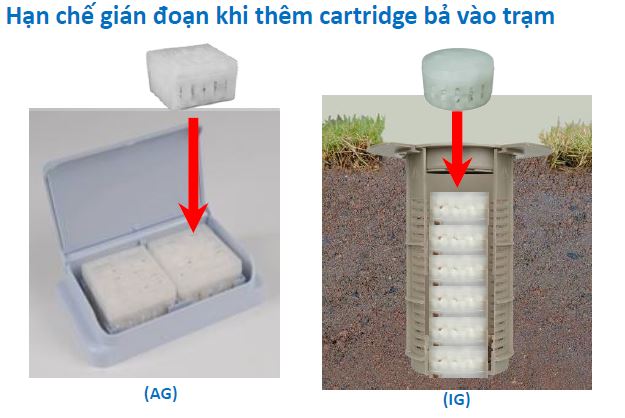 Hạn chế gián đoạn khi thêm cartridge bả vào trạm

(AG)

(IG)